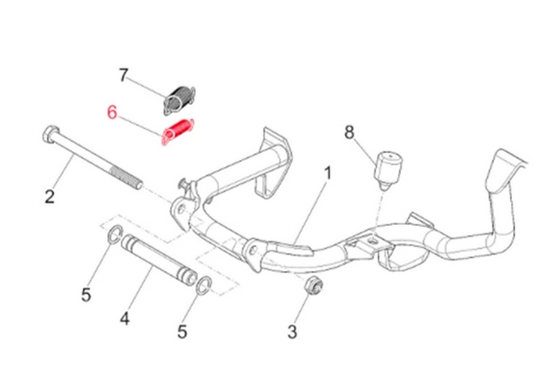 7
6
8
2
1
5
4
5
3